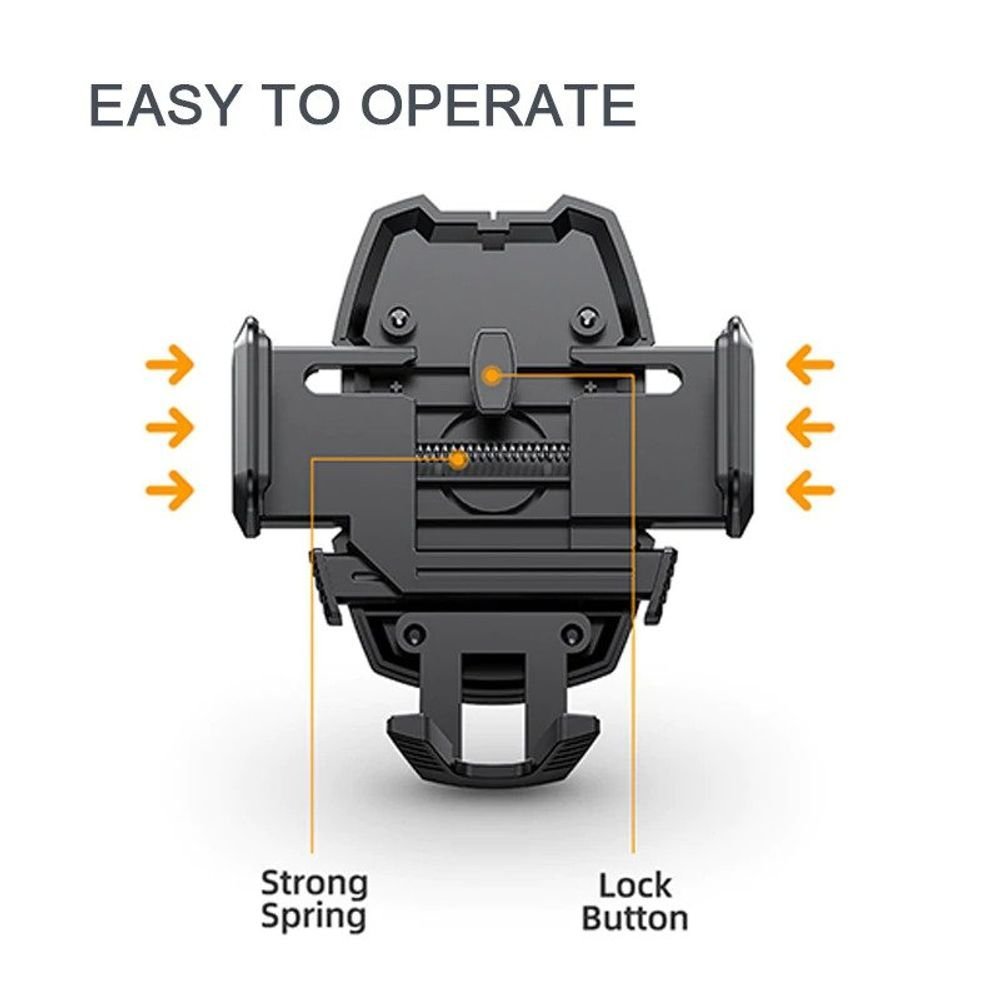 EASY TO OPERATE

Strong Spring

Lock Button